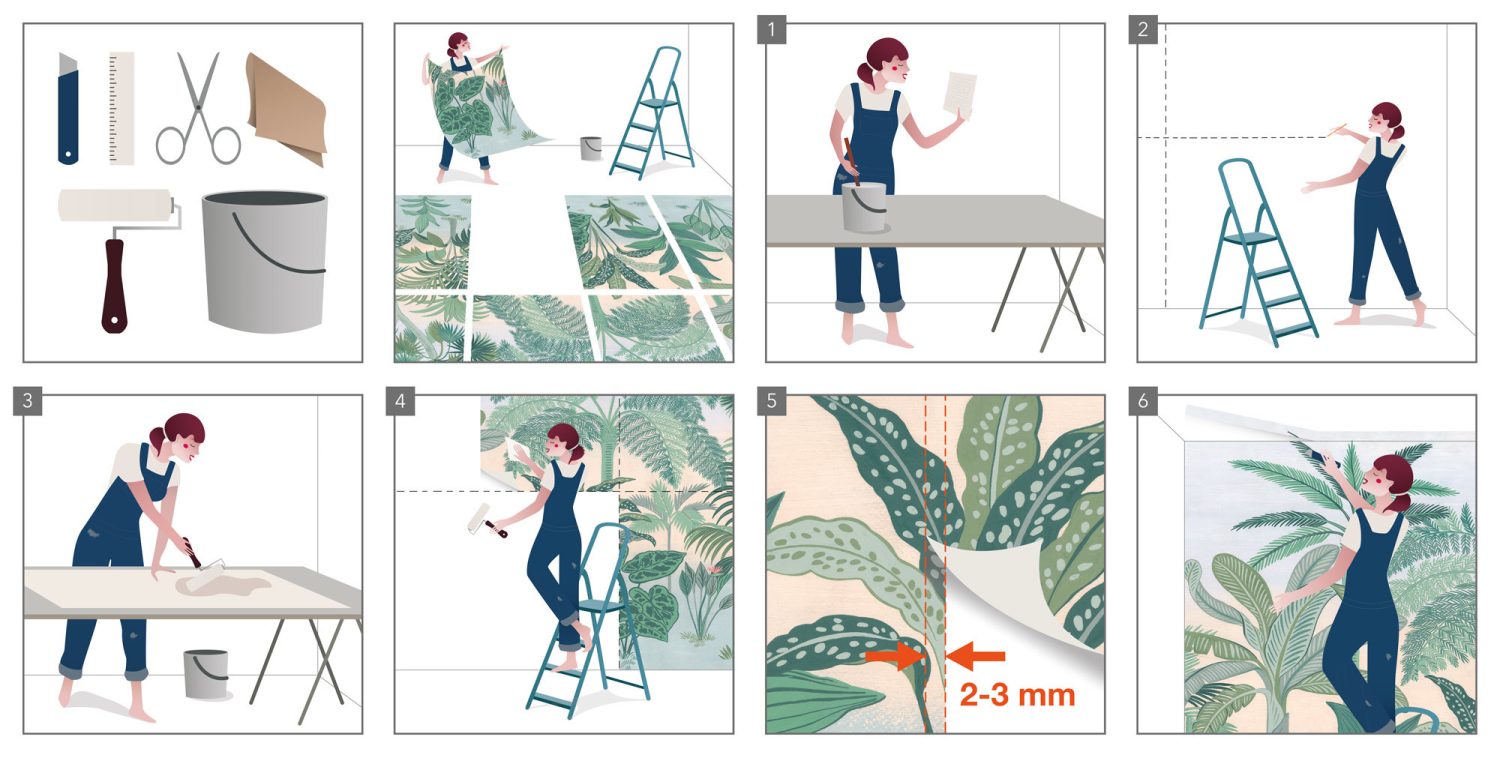 1

2

3

4

5

2-3 mm

6